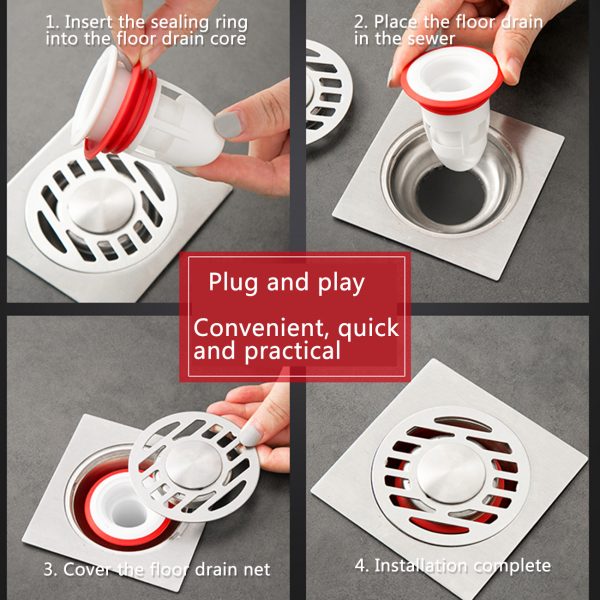 1. Insert the sealing ring into the floor drain core

2. Place the floor drain in the sewer

Plug and play

Convenient, quick and practical

3. Cover the floor drain net

4. Installation complete