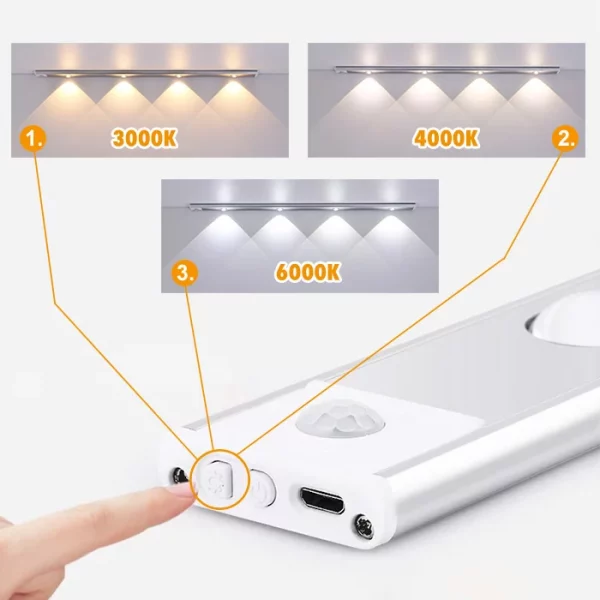 1.
3000K
4000K
2.
3.
6000K